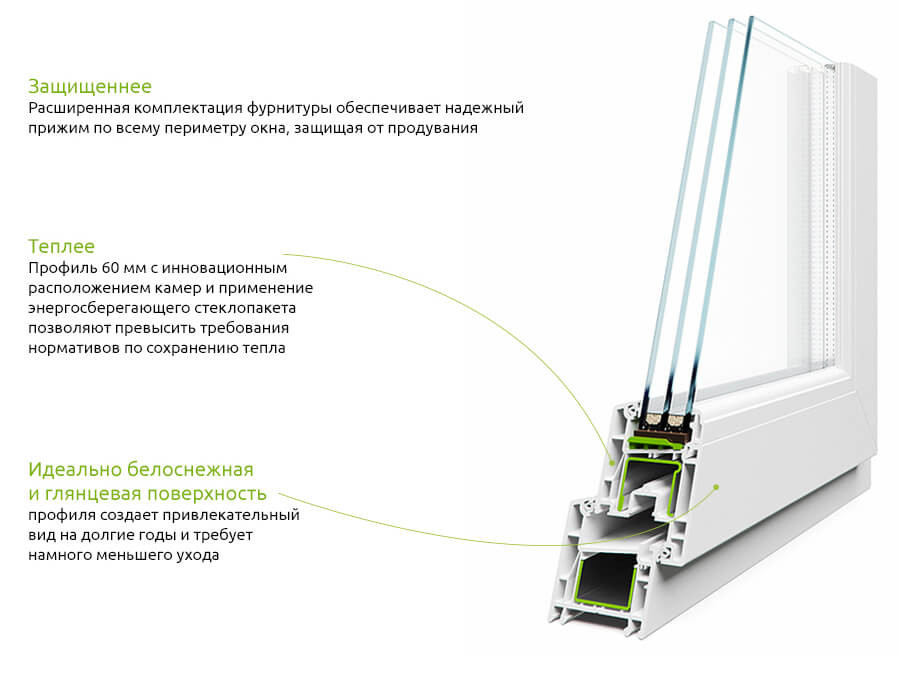 Защищеннее
Расширенная комплектация фурнитуры обеспечивает надежный прижим по всему периметру окна, защищая от продувания

Теплее
Профиль 60 мм с инновационным расположением камер и применение энергосберегающего стеклопакета позволяют превысить требования нормативов по сохранению тепла

Идеально белоснежная и глянцевая поверхность
профиля создает привлекательный вид на долгие годы и требует намного меньшего ухода